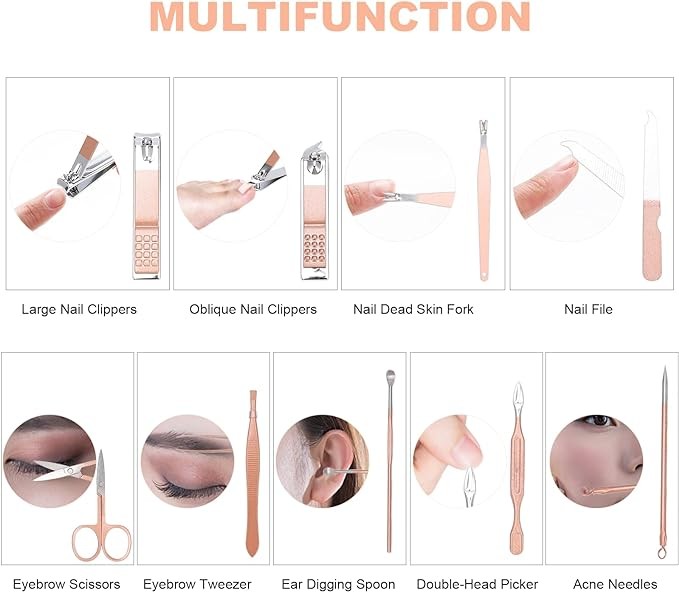 MULTIFUNCTION

Large Nail Clippers

Oblique Nail Clippers

Nail Dead Skin Fork

Nail File

Eyebrow Scissors

Eyebrow Tweezer

Ear Digging Spoon

Double-Head Picker

Acne Needles