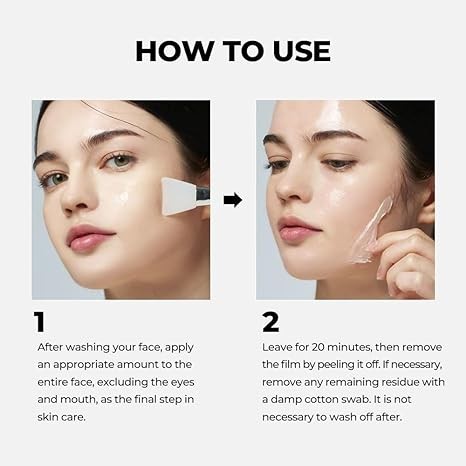 HOW TO USE

1

After washing your face, apply an appropriate amount to the entire face, excluding the eyes and mouth, as the final step in skin care.

2

Leave for 20 minutes, then remove the film by peeling it off. If necessary, remove any remaining residue with a damp cotton swab. It is not necessary to wash off after.